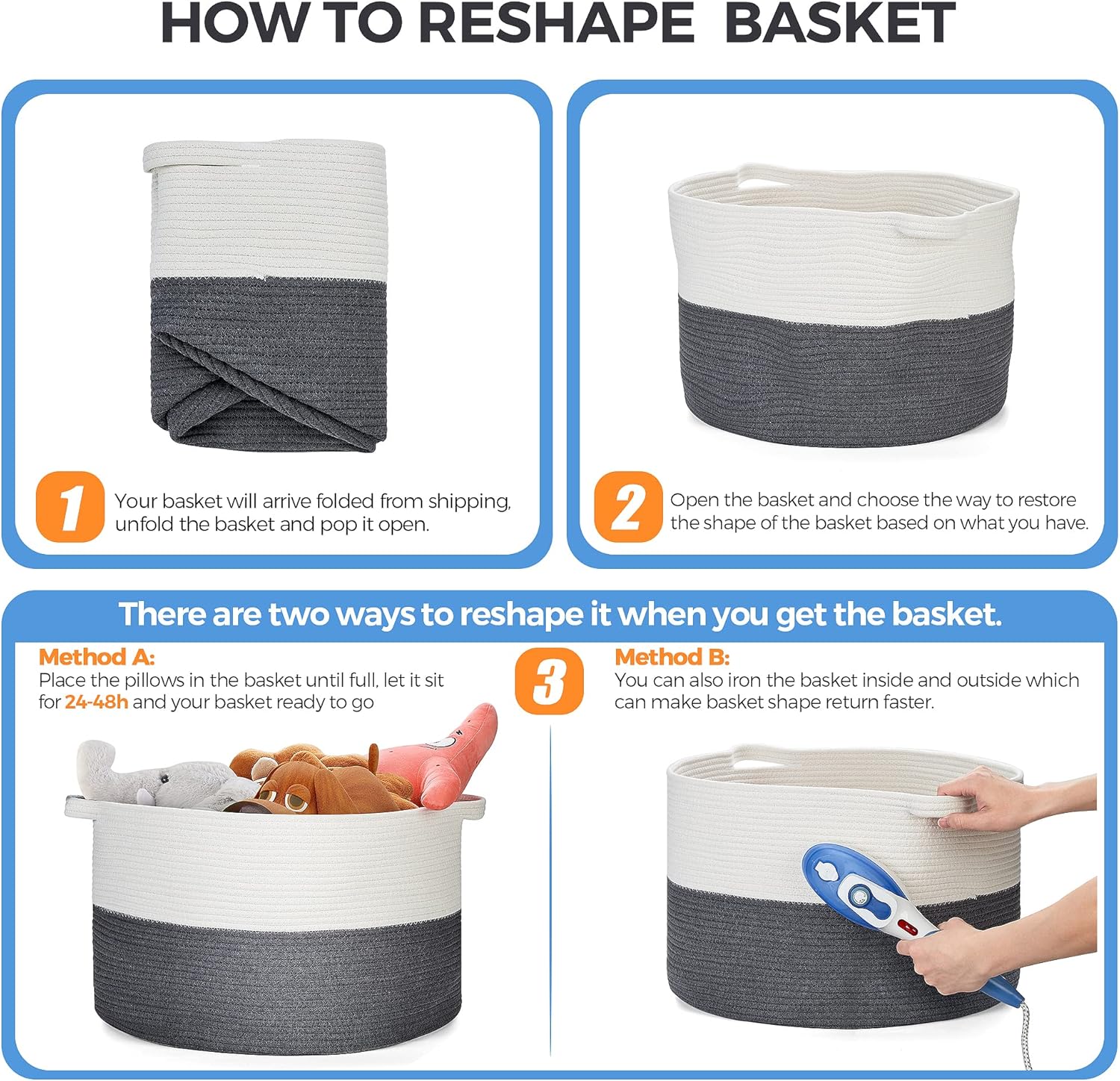 HOW TO RESHAPE BASKET

1 Your basket will arrive folded from shipping, unfold the basket and pop it open.

2 Open the basket and choose the way to restore the shape of the basket based on what you have.

There are two ways to reshape it when you get the basket.

Method A:
Place the pillows in the basket until full, let it sit for 24-48h and your basket ready to go

3

Method B:
You can also iron the basket inside and outside which can make basket shape return faster.