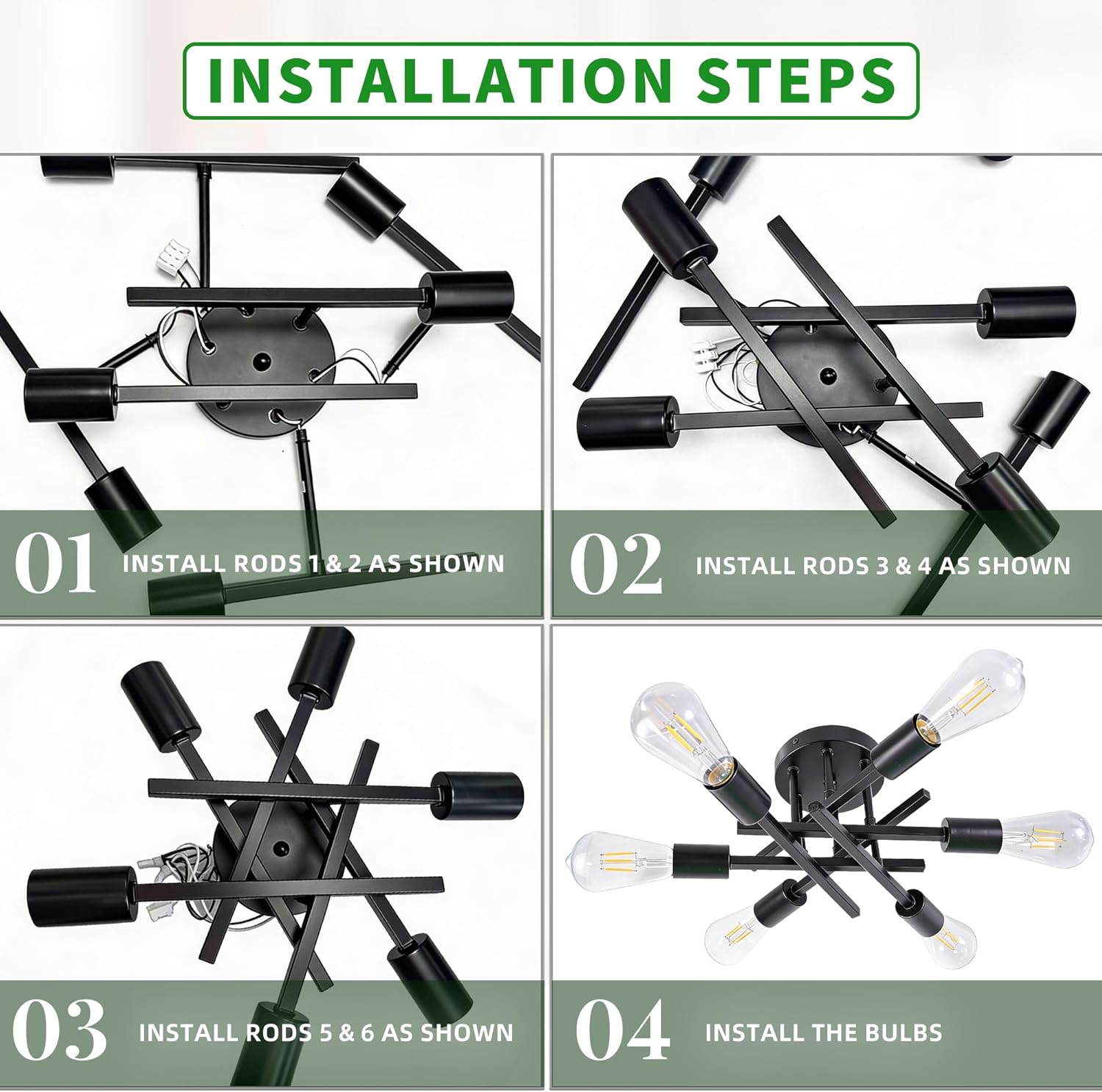 INSTALLATION STEPS

01 INSTALL RODS 1 & 2 AS SHOWN

02 INSTALL RODS 3 & 4 AS SHOWN

03 INSTALL RODS 5 & 6 AS SHOWN

04 INSTALL THE BULBS