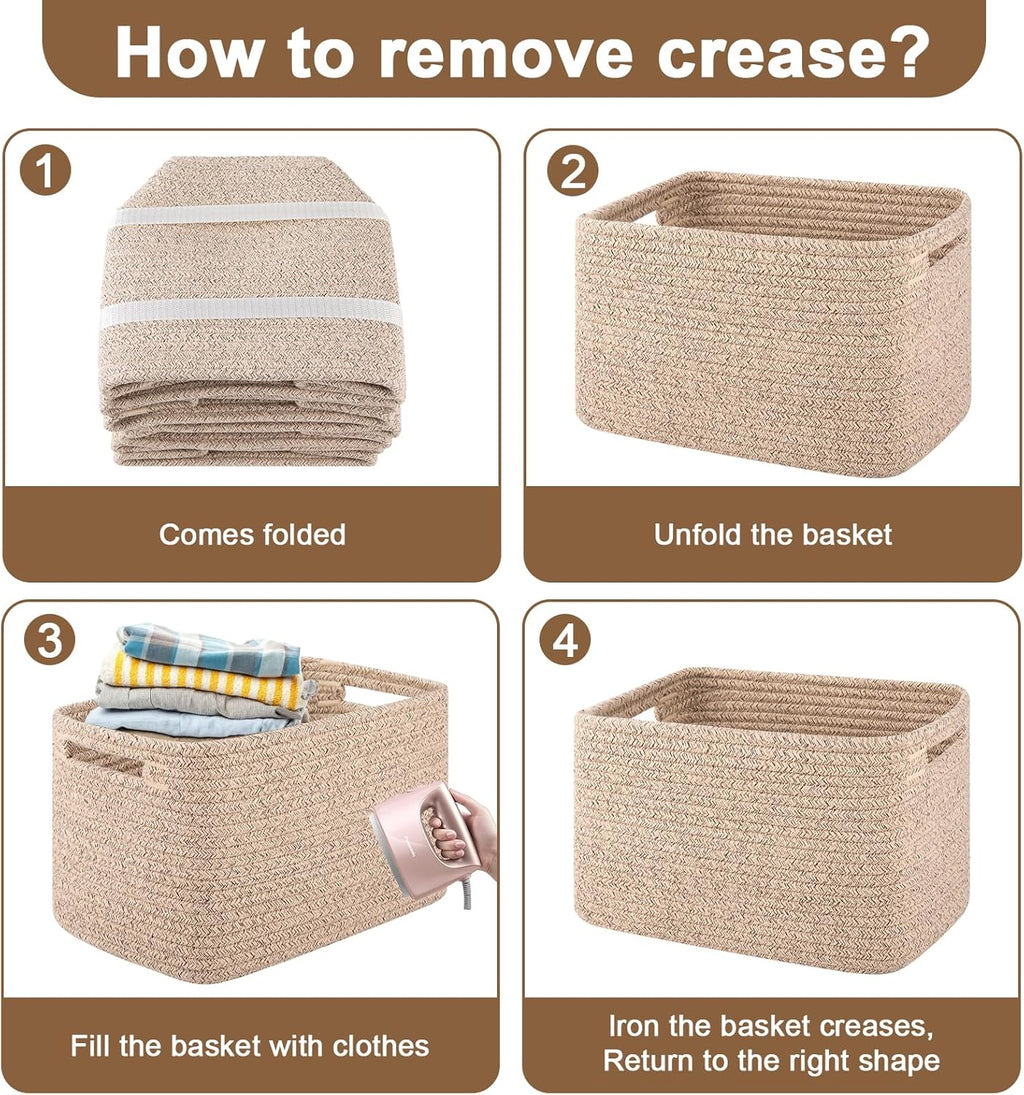 How to remove crease?

1

Comes folded

2

Unfold the basket

3

Fill the basket with clothes

4

Iron the basket creases, Return to the right shape