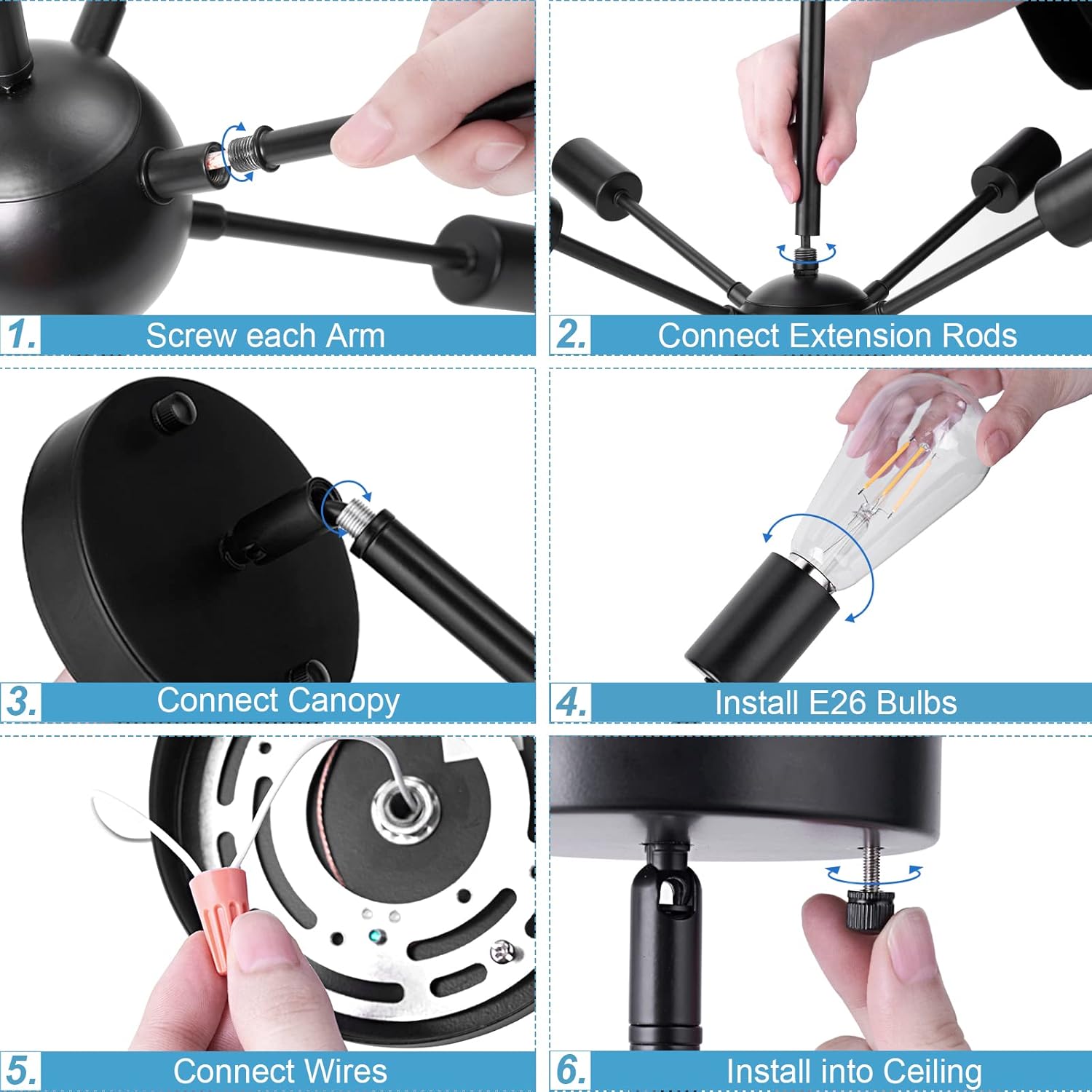 1. Screw each Arm

2. Connect Extension Rods

3. Connect Canopy

4. Install E26 Bulbs

5. Connect Wires

6. Install into Ceiling