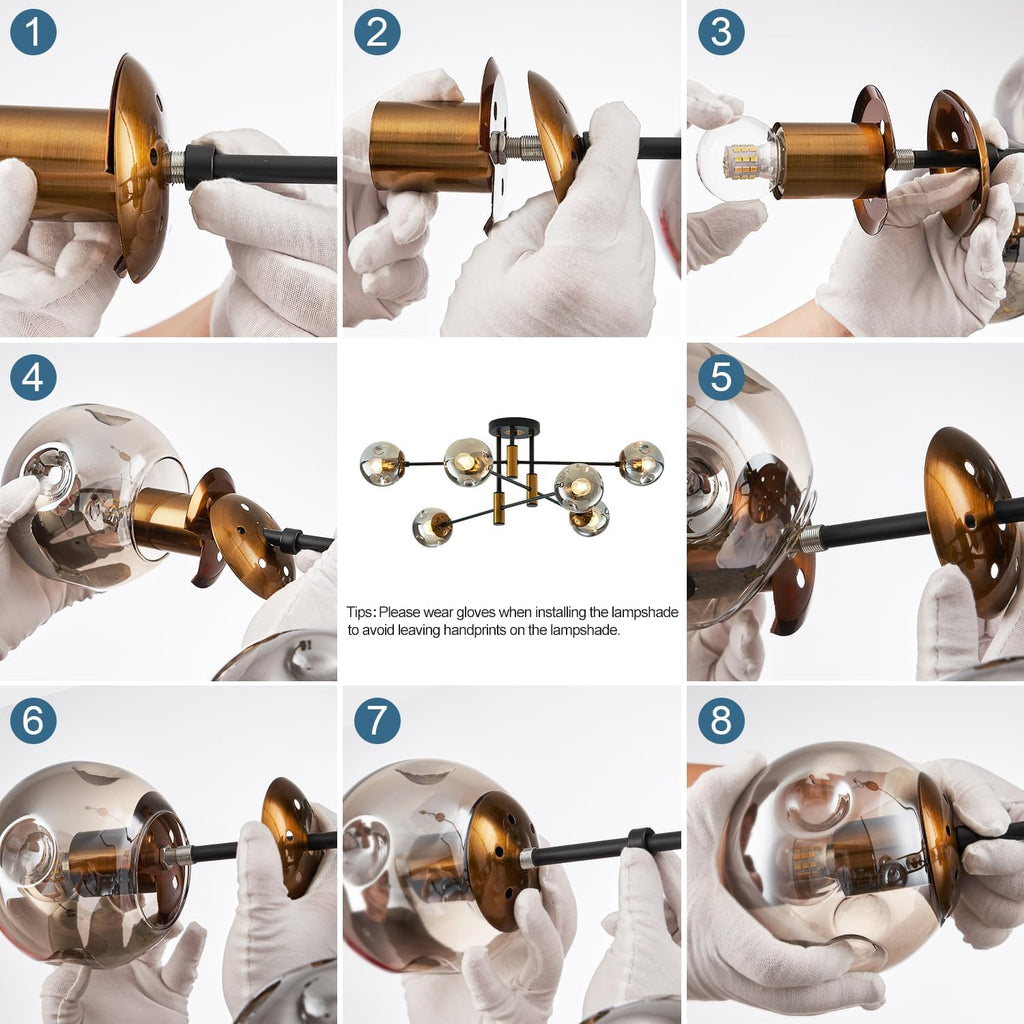 1

2

3

4

Tips: Please wear gloves when installing the lampshade to avoid leaving handprints on the lampshade.

5

6

7

8