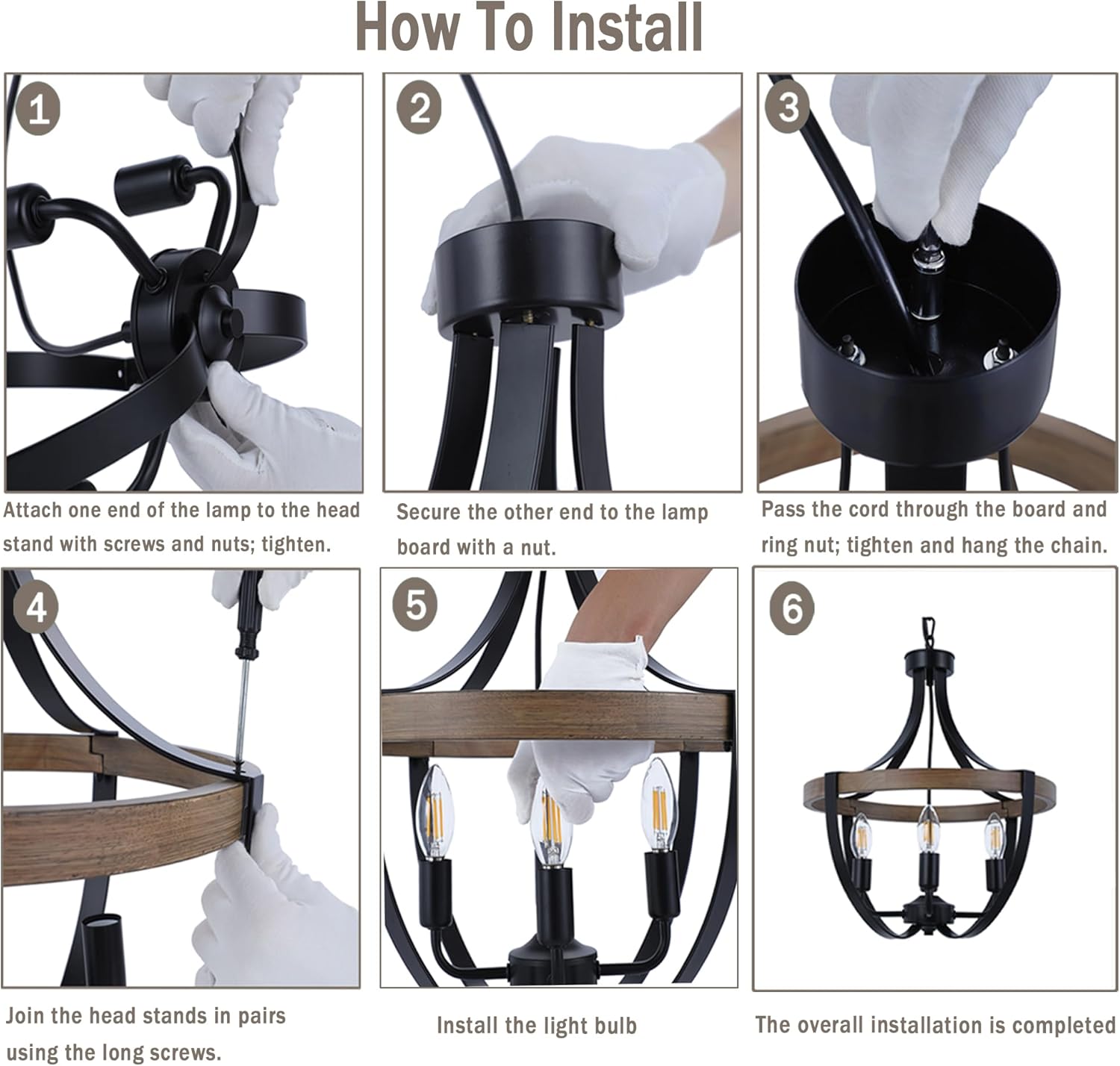 How To Install

1

Attach one end of the lamp to the head stand with screws and nuts; tighten.

2

Secure the other end to the lamp board with a nut.

3

Pass the cord through the board and ring nut; tighten and hang the chain.

4

Join the head stands in pairs using the long screws.

5

Install the light bulb

6

The overall installation is completed