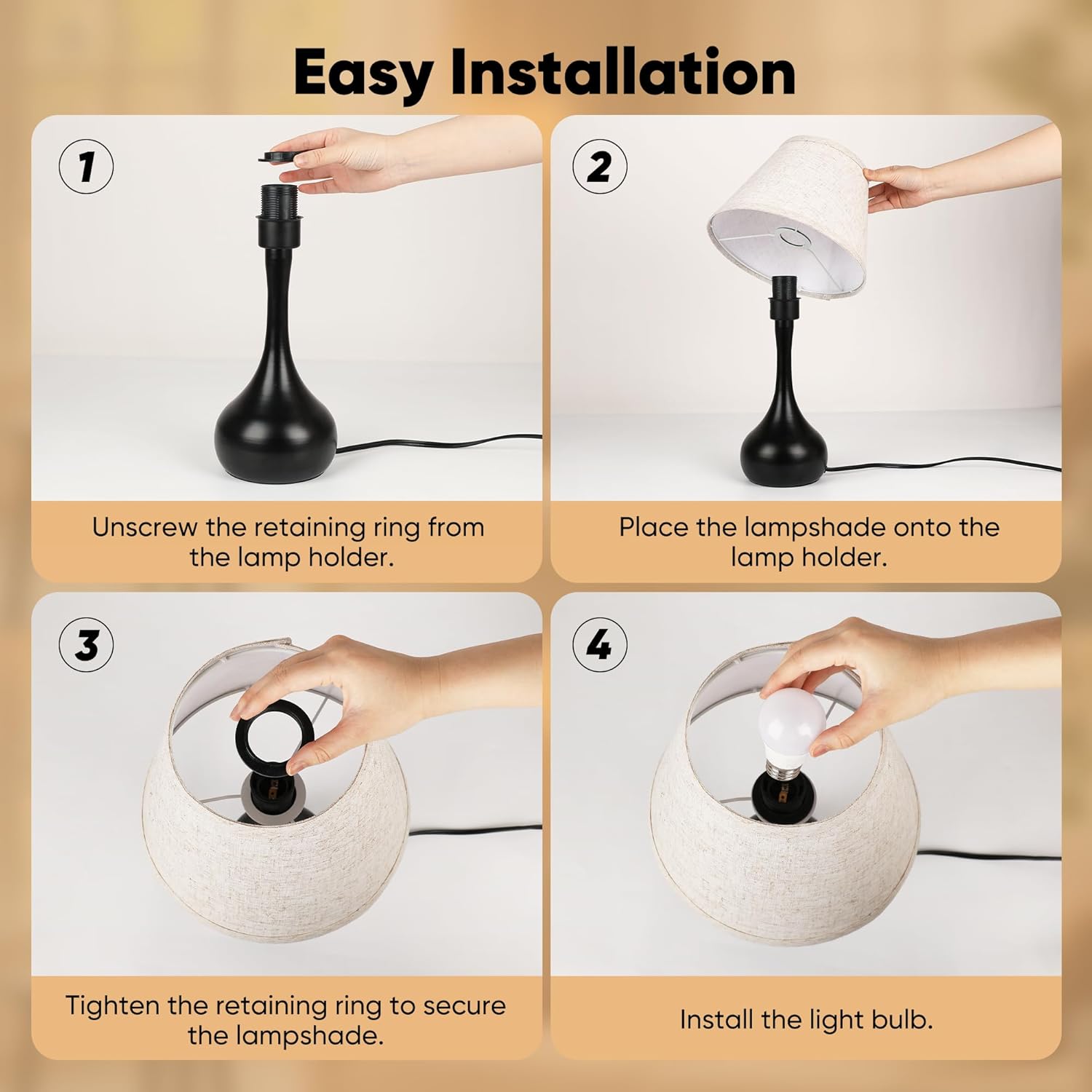 Easy Installation

1

Unscrew the retaining ring from the lamp holder.

2

Place the lampshade onto the lamp holder.

3

Tighten the retaining ring to secure the lampshade.

4

Install the light bulb.