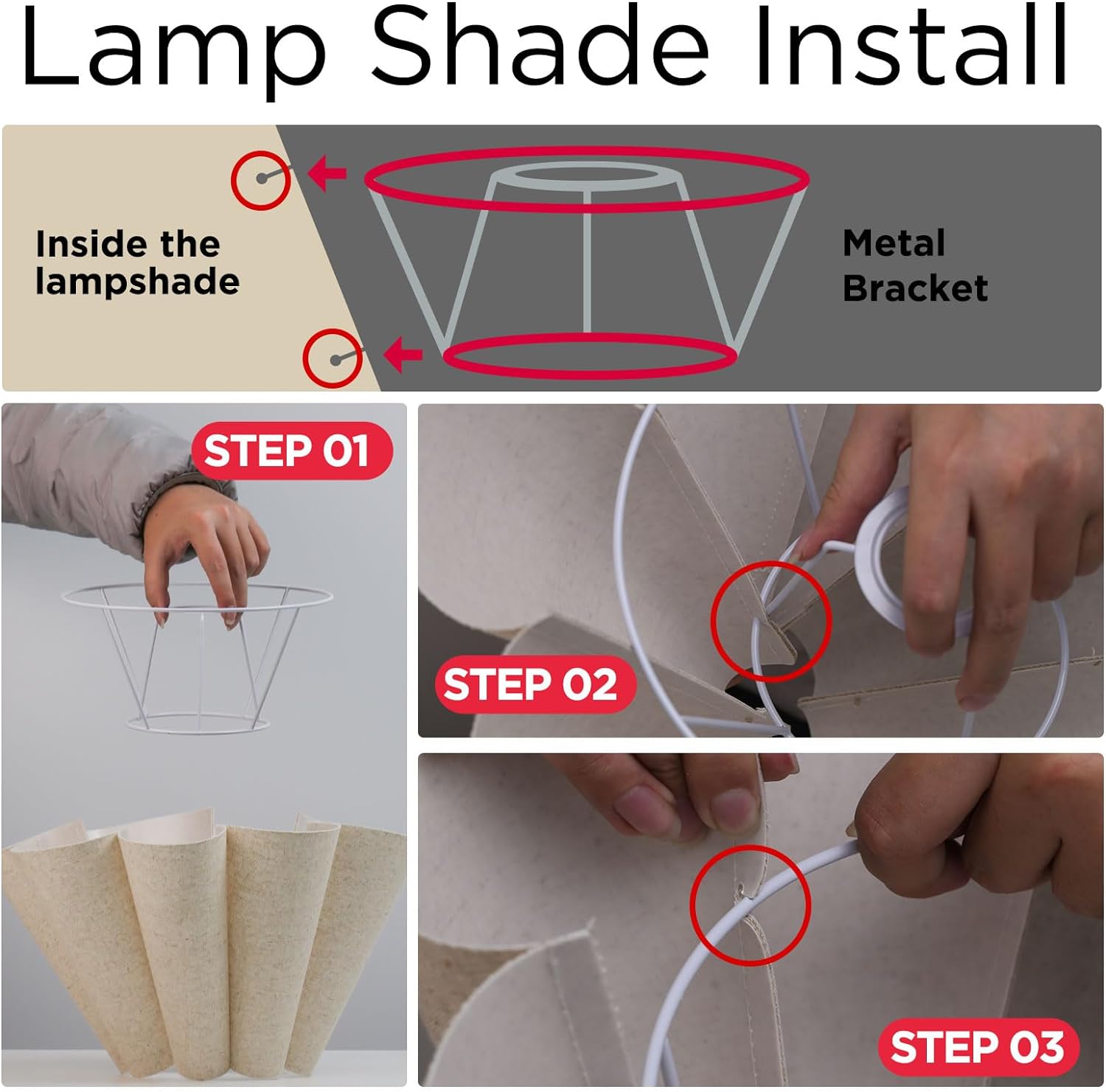 Lamp Shade Install

Inside the lampshade

Metal Bracket

STEP 01

STEP 02

STEP 03