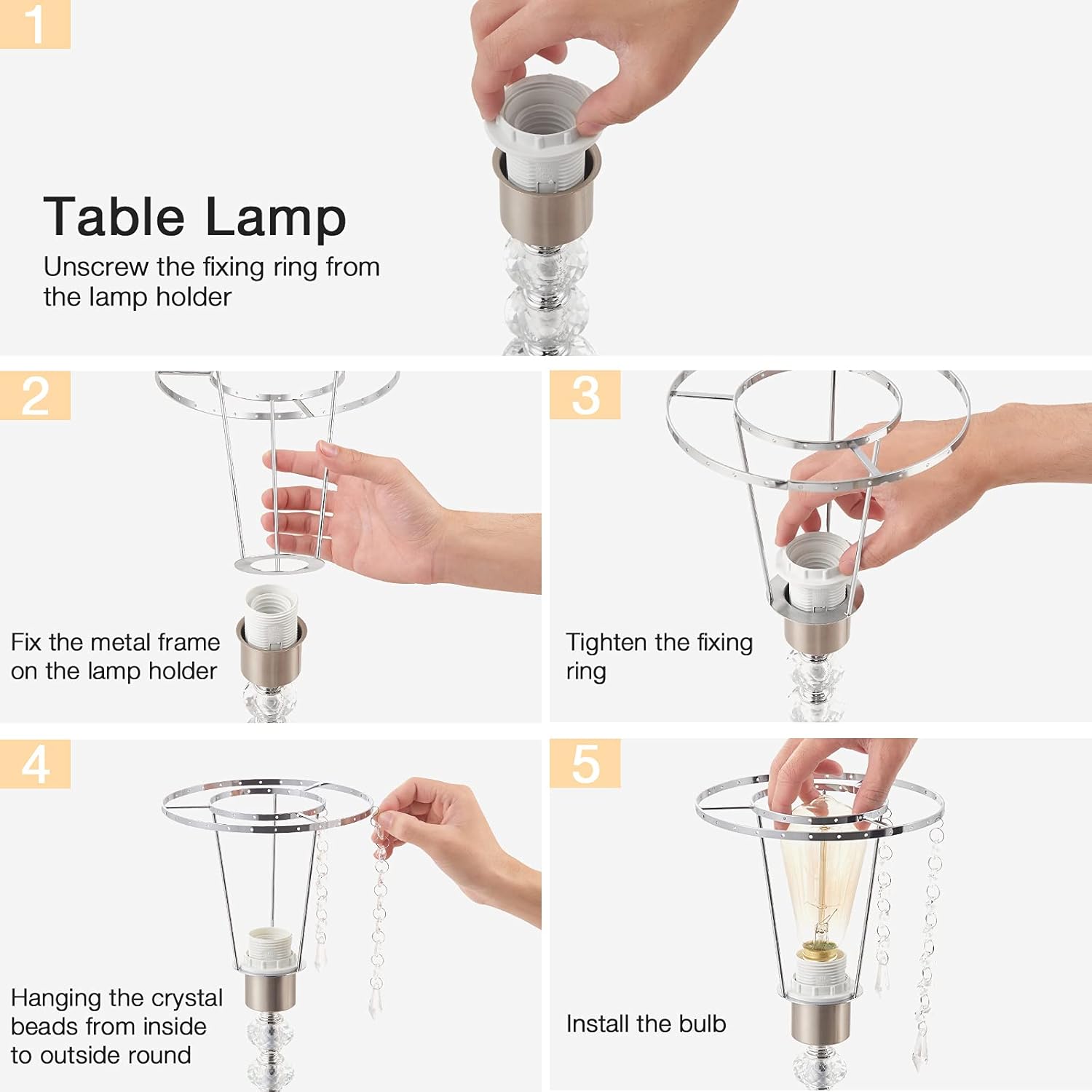 1

Table Lamp

Unscrew the fixing ring from the lamp holder

2

Fix the metal frame on the lamp holder

3

Tighten the fixing ring

4

Hanging the crystal beads from inside to outside round

5

Install the bulb