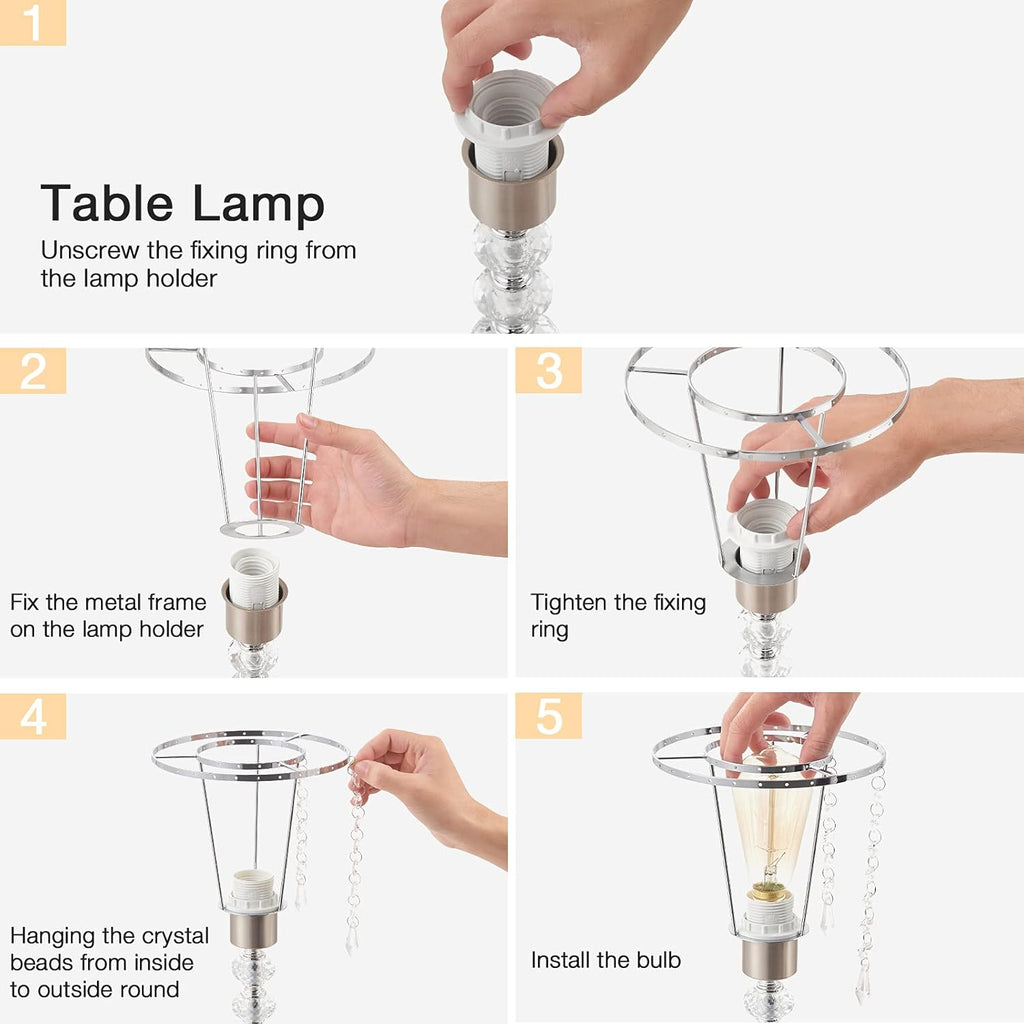 1

Table Lamp
Unscrew the fixing ring from the lamp holder

2

Fix the metal frame on the lamp holder

3

Tighten the fixing ring

4

Hanging the crystal beads from inside to outside round

5

Install the bulb