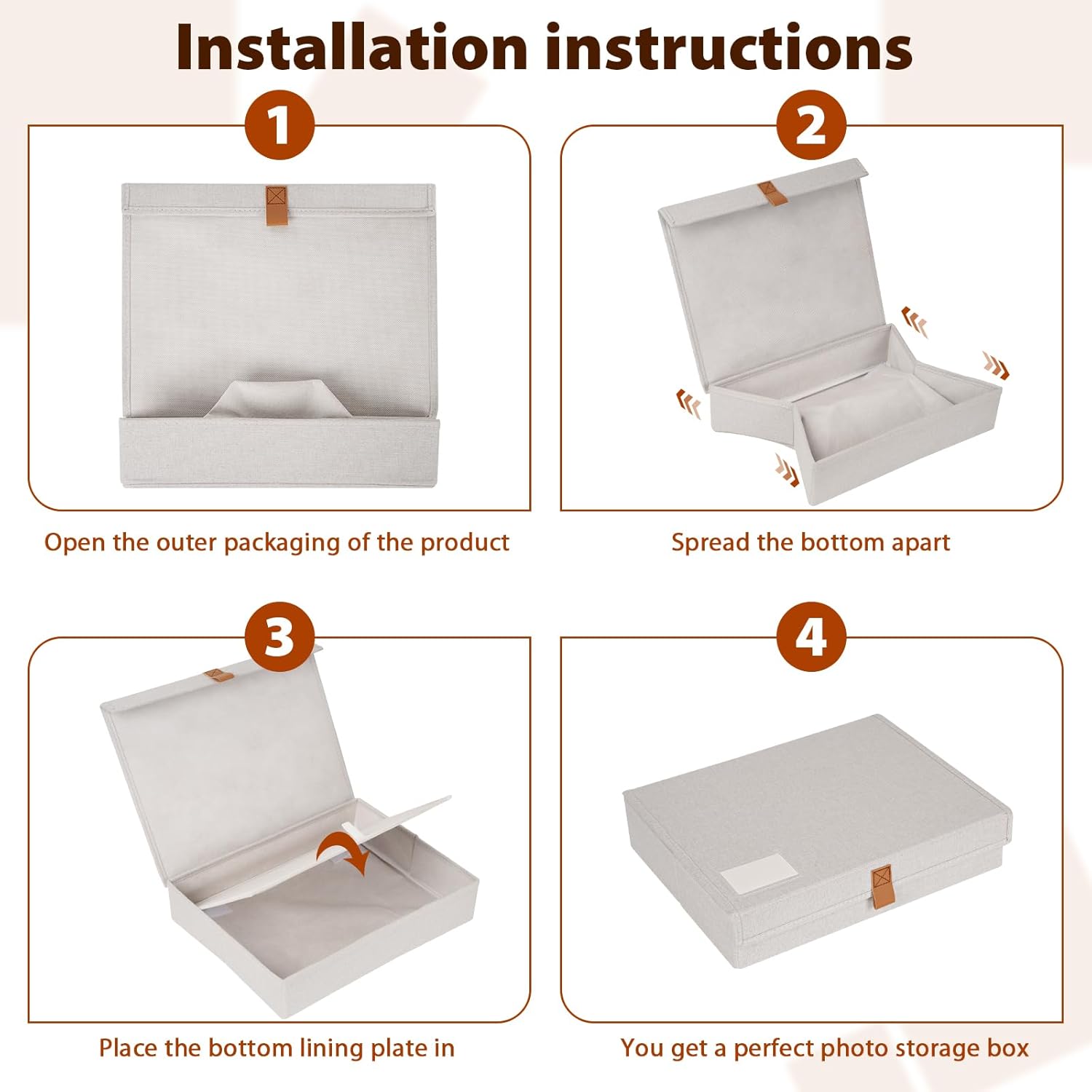 Installation instructions

1

Open the outer packaging of the product

2

Spread the bottom apart

3

Place the bottom lining plate in

4

You get a perfect photo storage box