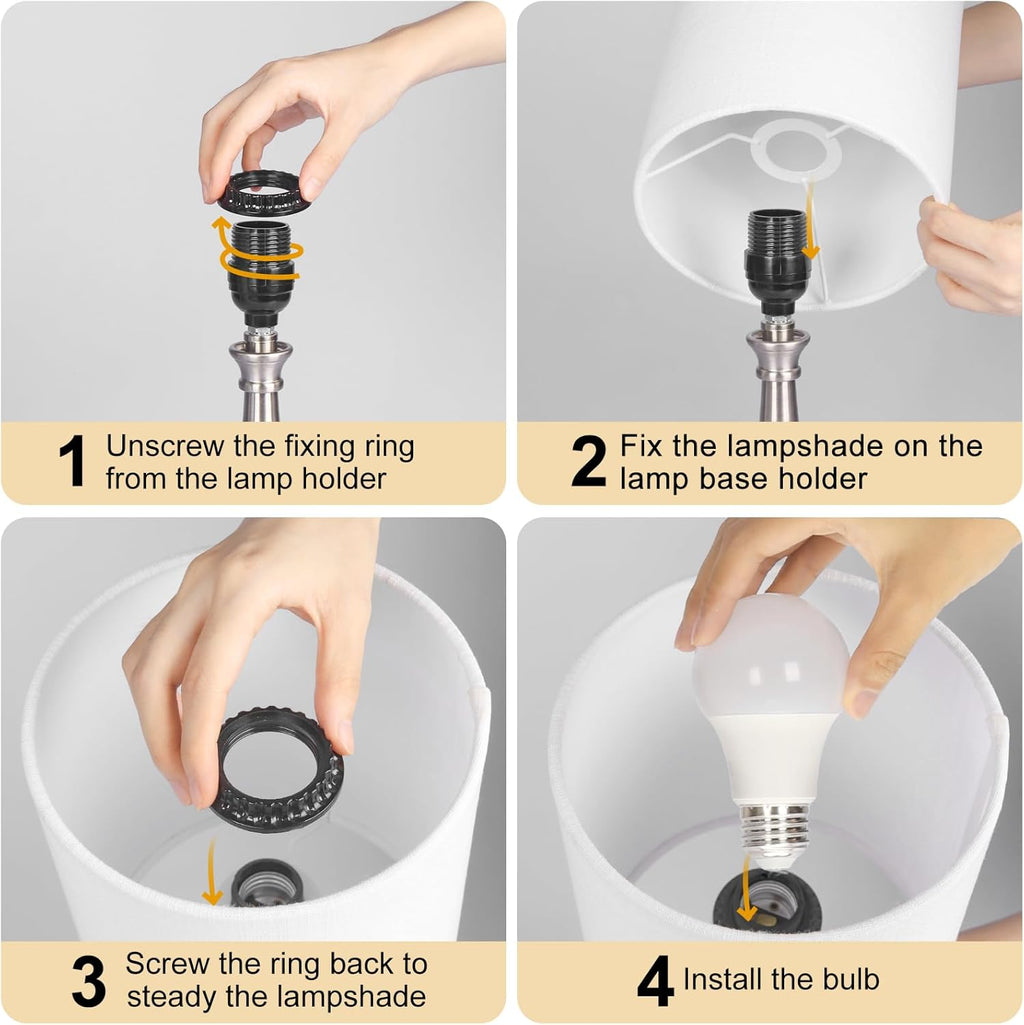 1 Unscrew the fixing ring from the lamp holder

2 Fix the lampshade on the lamp base holder

3 Screw the ring back to steady the lampshade

4 Install the bulb