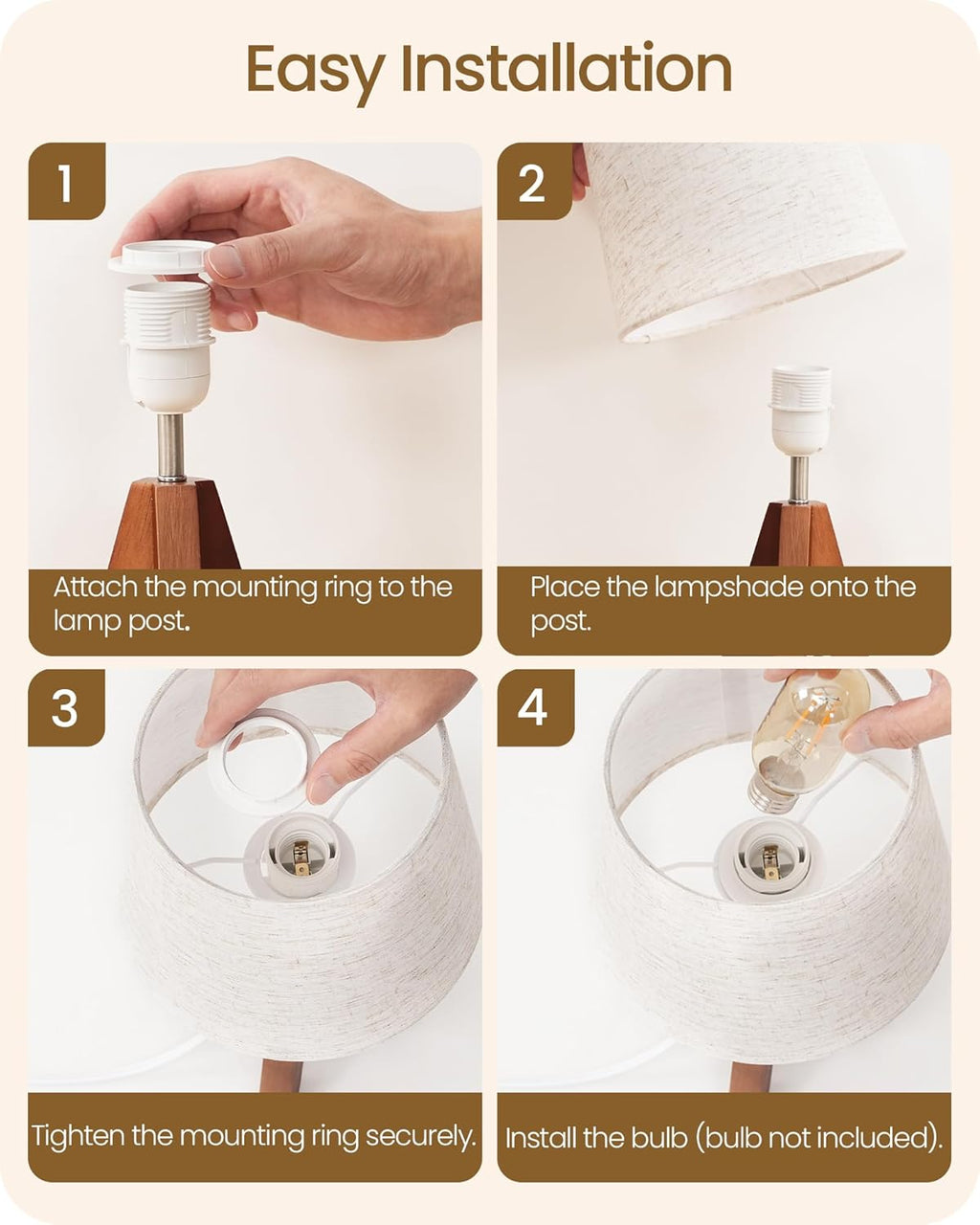 Easy Installation

1

Attach the mounting ring to the lamp post.

2

Place the lampshade onto the post.

3

Tighten the mounting ring securely.

4

Install the bulb (bulb not included).