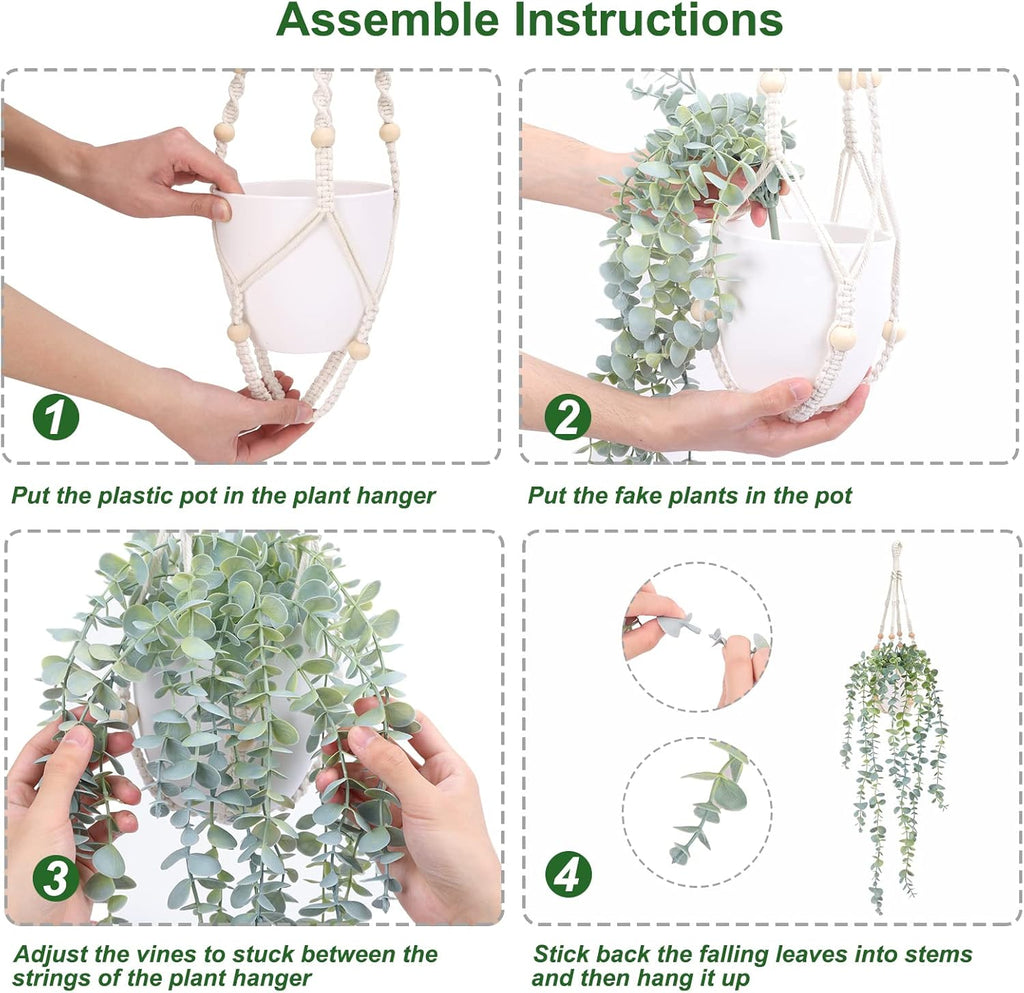 Assemble Instructions

1

Put the plastic pot in the plant hanger

2

Put the fake plants in the pot

3

Adjust the vines to stuck between the strings of the plant hanger

4

Stick back the falling leaves into stems and then hang it up