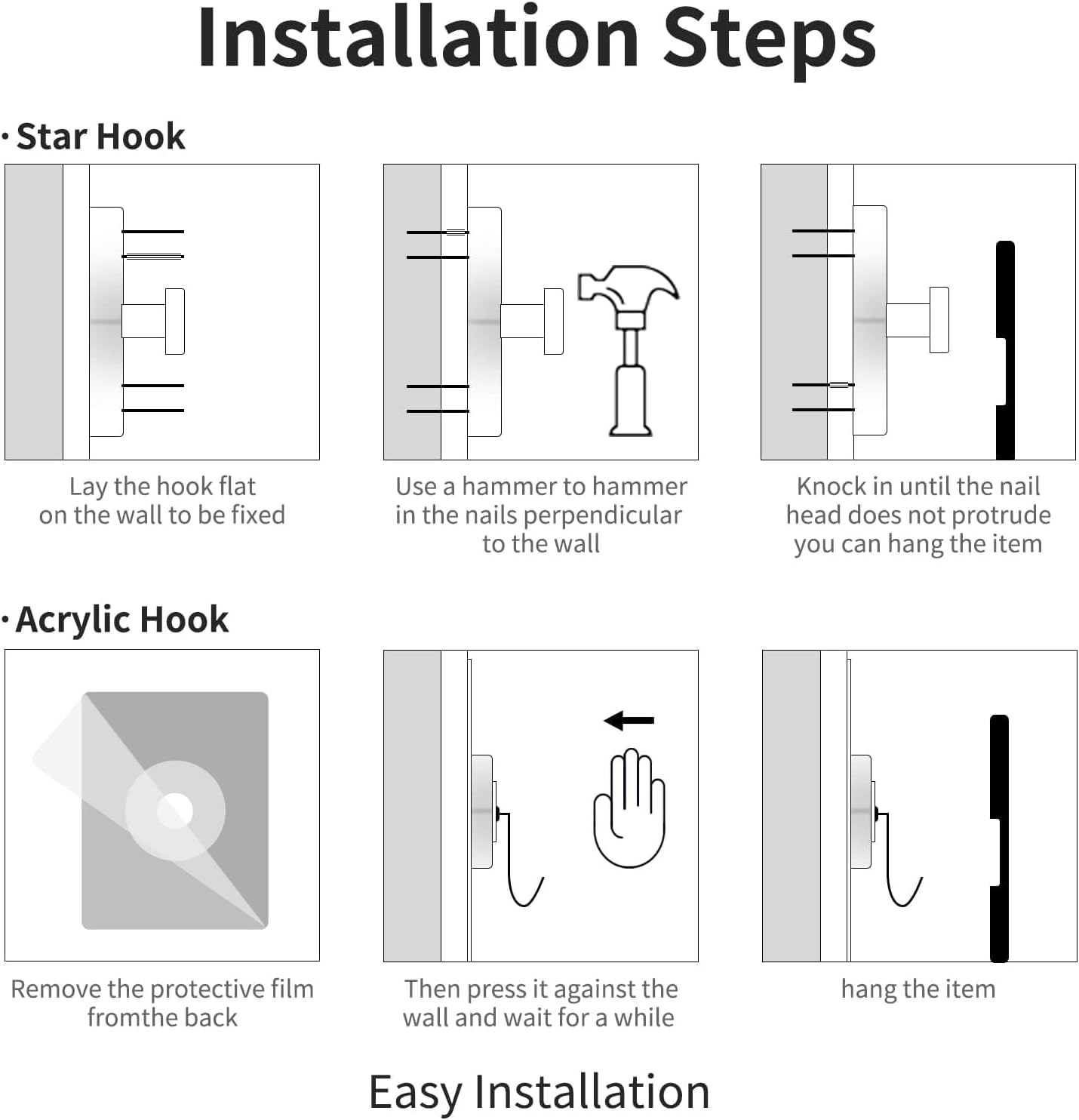 Installation Steps

· Star Hook

Lay the hook flat on the wall to be fixed

Use a hammer to hammer in the nails perpendicular to the wall

Knock in until the nail head does not protrude you can hang the item

· Acrylic Hook

Remove the protective film fromthe back

Then press it against the wall and wait for a while

hang the item

Easy Installation