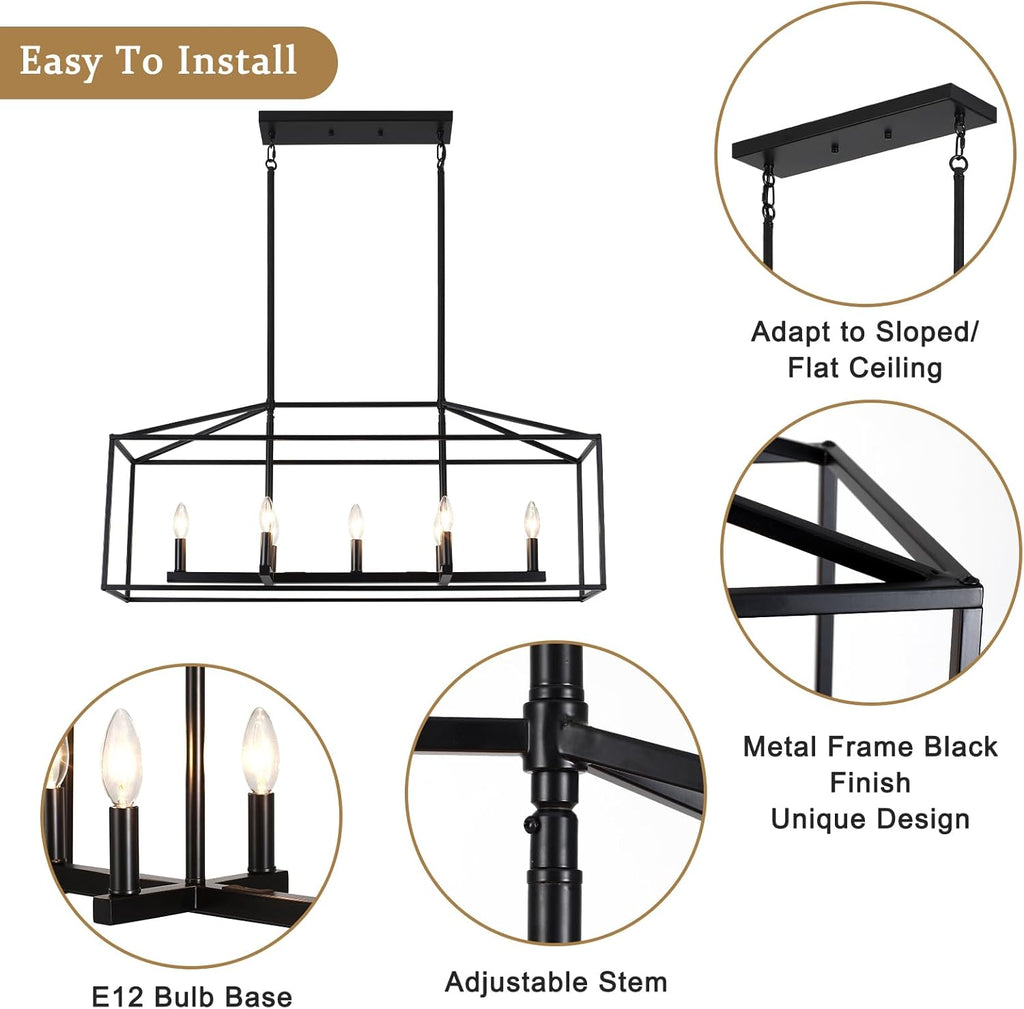 Easy To Install

Adapt to Sloped/ Flat Ceiling

Metal Frame Black Finish Unique Design

E12 Bulb Base

Adjustable Stem