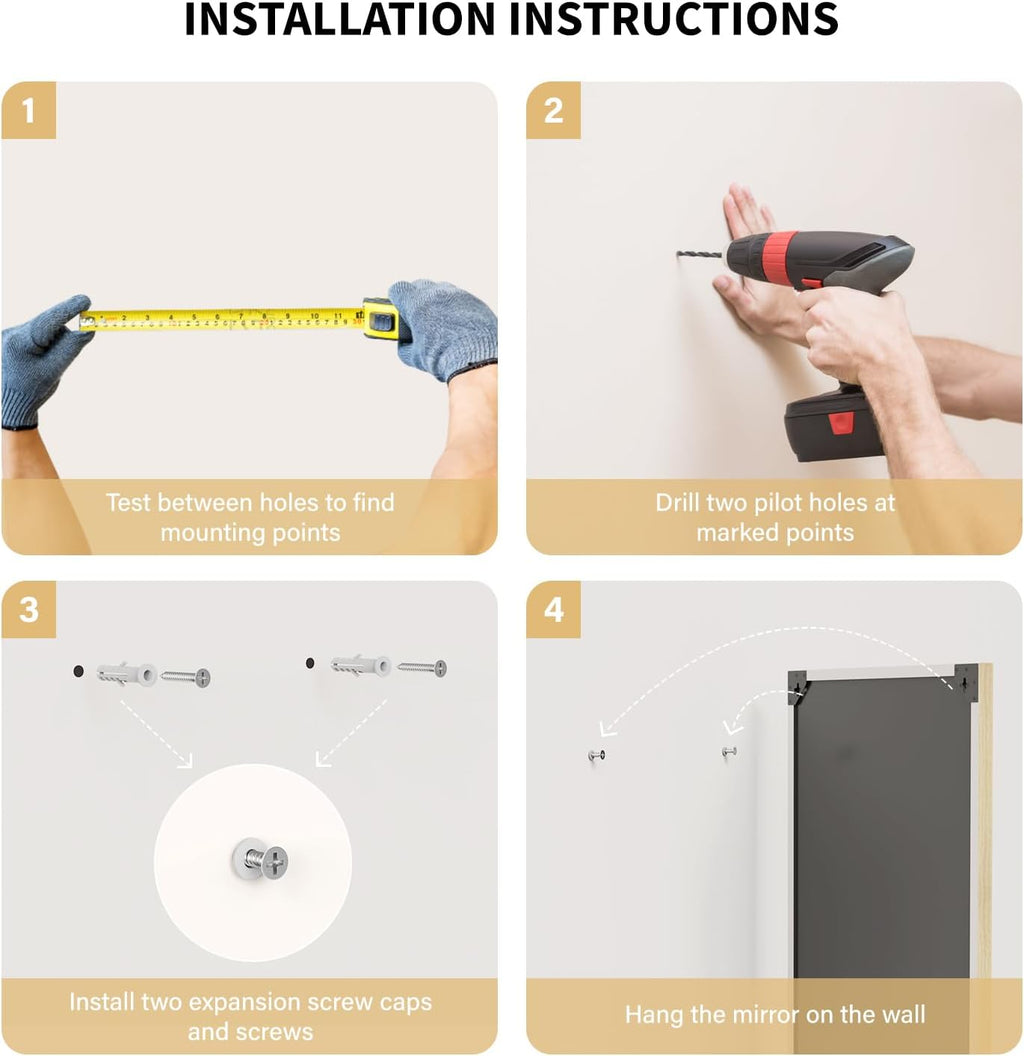 INSTALLATION INSTRUCTIONS

1

Test between holes to find mounting points

2

Drill two pilot holes at marked points

3

Install two expansion screw caps and screws

4

Hang the mirror on the wall