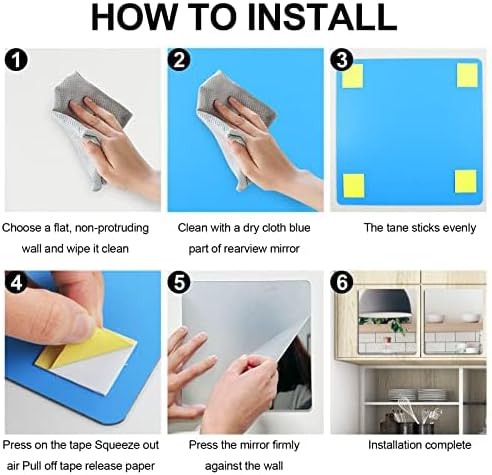 HOW TO INSTALL

1

Choose a flat, non-protruding wall and wipe it clean

2

Clean with a dry cloth blue part of rearview mirror

3

The tane sticks evenly

4

Press on the tape Squeeze out air Pull off tape release paper

5

Press the mirror firmly against the wall

6

Installation complete